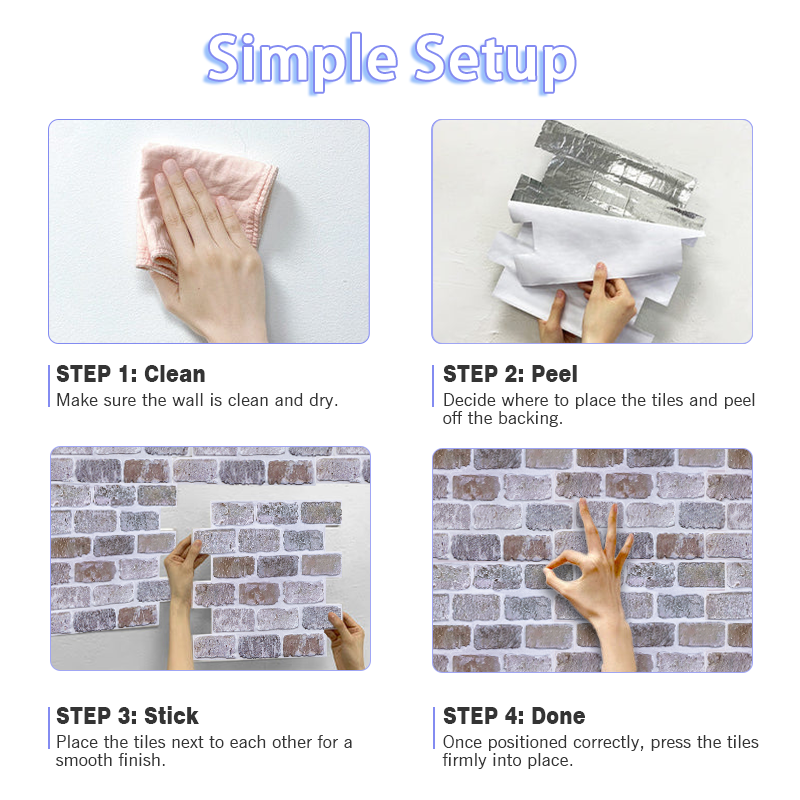 Simple Setup

STEP 1: Clean
Make sure the wall is clean and dry.

STEP 2: Peel
Decide where to place the tiles and peel off the backing.

STEP 3: Stick
Place the tiles next to each other for a smooth finish.

STEP 4: Done
Once positioned correctly, press the tiles firmly into place.