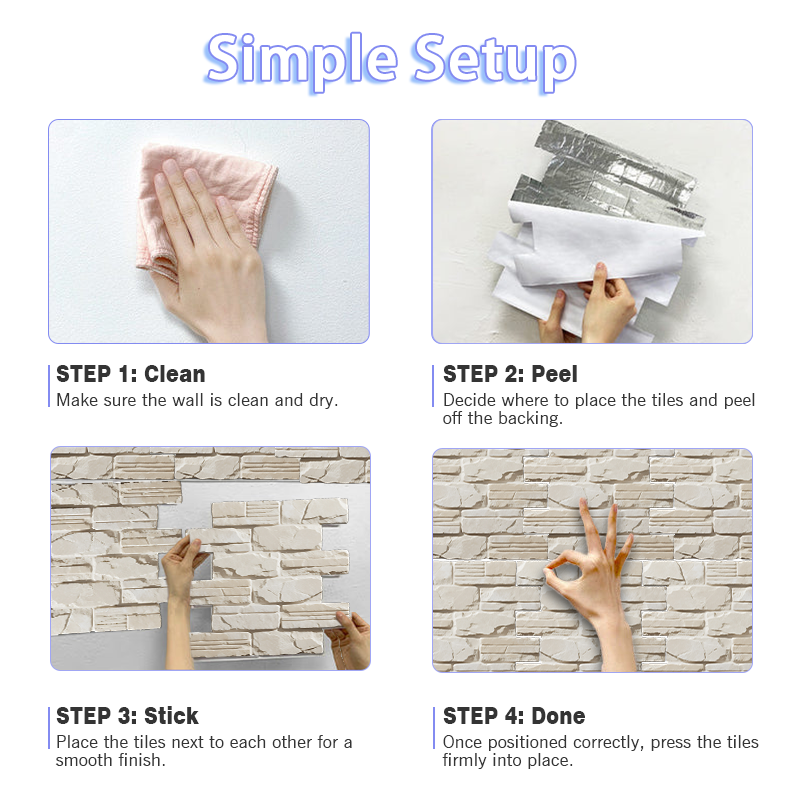 Simple Setup

STEP 1: Clean
Make sure the wall is clean and dry.

STEP 2: Peel
Decide where to place the tiles and peel off the backing.

STEP 3: Stick
Place the tiles next to each other for a smooth finish.

STEP 4: Done
Once positioned correctly, press the tiles firmly into place.