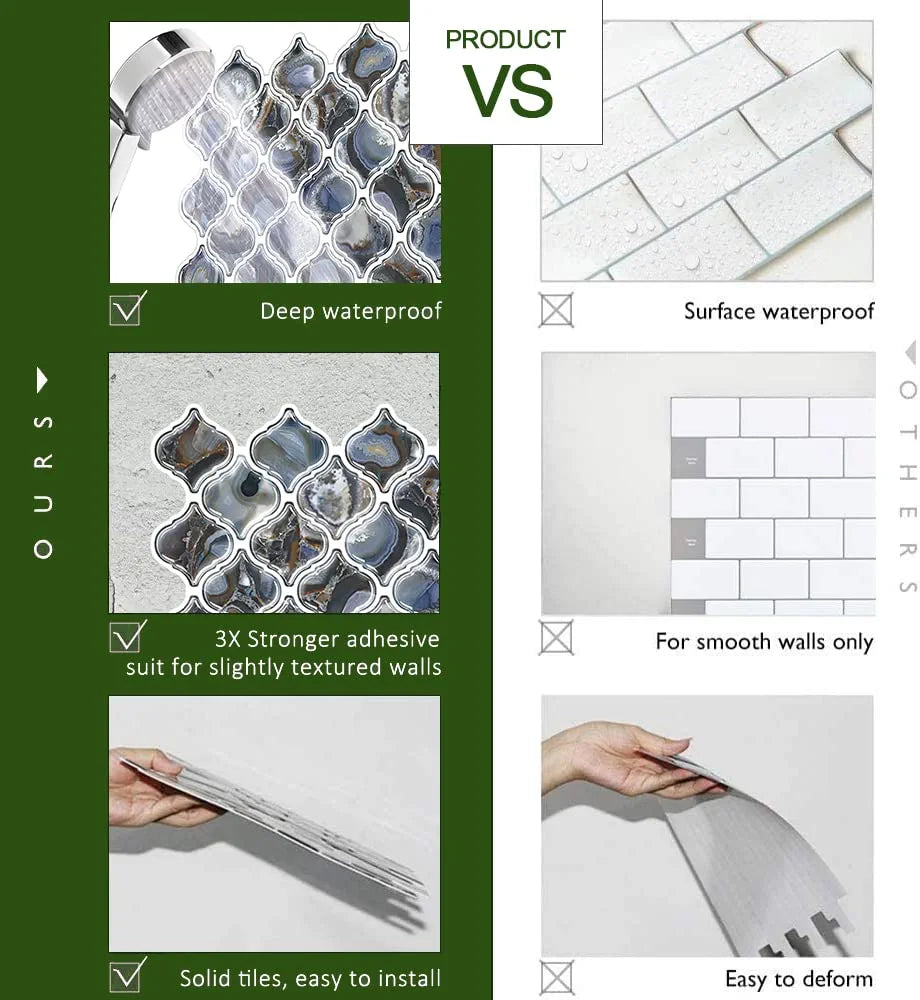 PRODUCT
VS

OURS

Deep waterproof

3X Stronger adhesive suit for slightly textured walls

Solid tiles, easy to install

OTHERS

Surface waterproof

For smooth walls only

Easy to deform