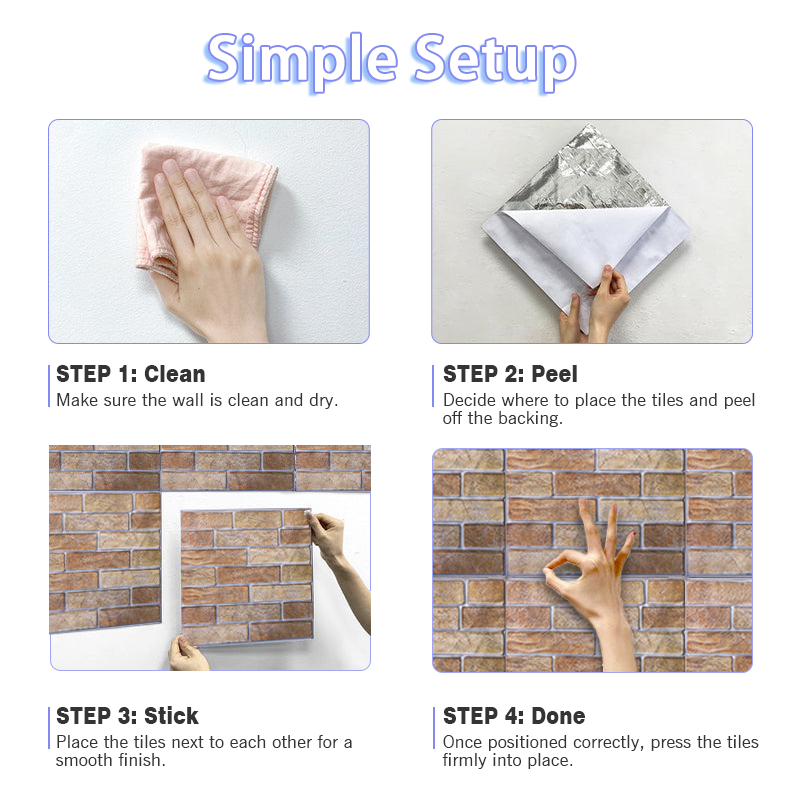 Simple Setup

STEP 1: Clean
Make sure the wall is clean and dry.

STEP 2: Peel
Decide where to place the tiles and peel off the backing.

STEP 3: Stick
Place the tiles next to each other for a smooth finish.

STEP 4: Done
Once positioned correctly, press the tiles firmly into place.