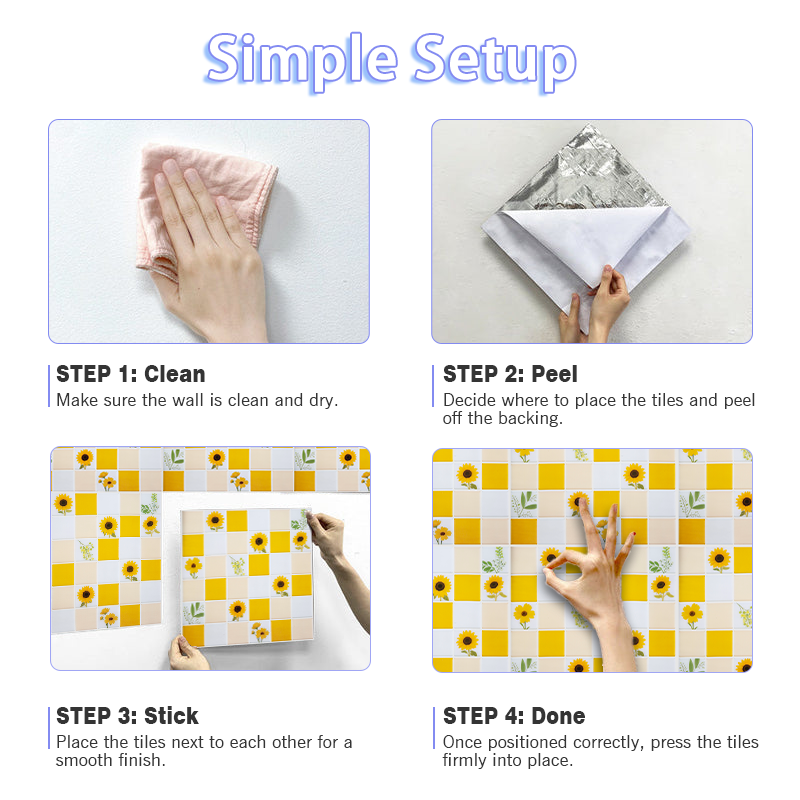 Simple Setup

STEP 1: Clean
Make sure the wall is clean and dry.

STEP 2: Peel
Decide where to place the tiles and peel off the backing.

STEP 3: Stick
Place the tiles next to each other for a smooth finish.

STEP 4: Done
Once positioned correctly, press the tiles firmly into place.