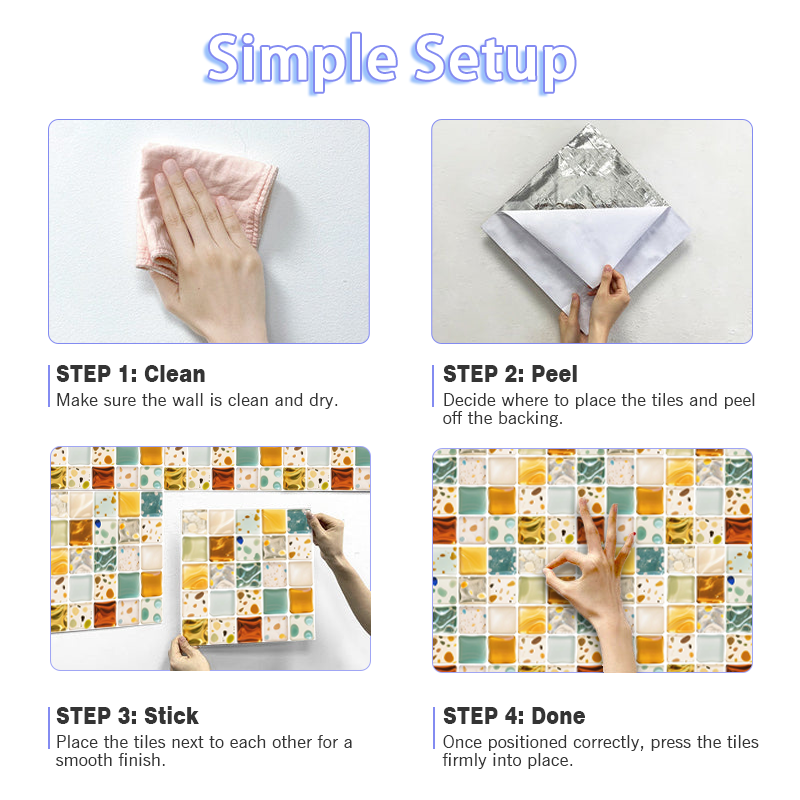 Simple Setup

STEP 1: Clean
Make sure the wall is clean and dry.

STEP 2: Peel
Decide where to place the tiles and peel off the backing.

STEP 3: Stick
Place the tiles next to each other for a smooth finish.

STEP 4: Done
Once positioned correctly, press the tiles firmly into place.