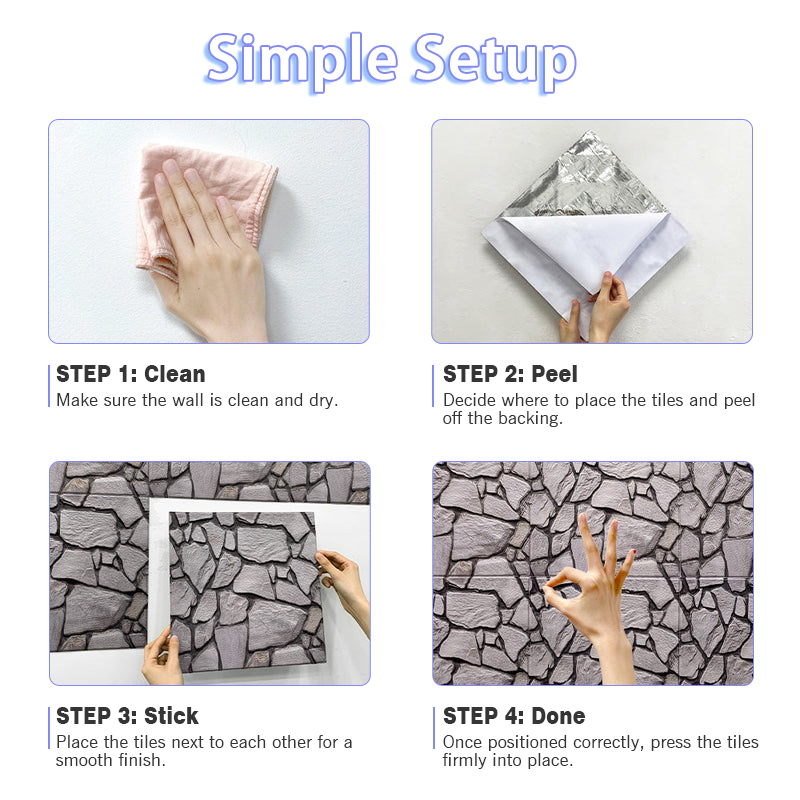 Simple Setup

STEP 1: Clean
Make sure the wall is clean and dry.

STEP 2: Peel
Decide where to place the tiles and peel off the backing.

STEP 3: Stick
Place the tiles next to each other for a smooth finish.

STEP 4: Done
Once positioned correctly, press the tiles firmly into place.