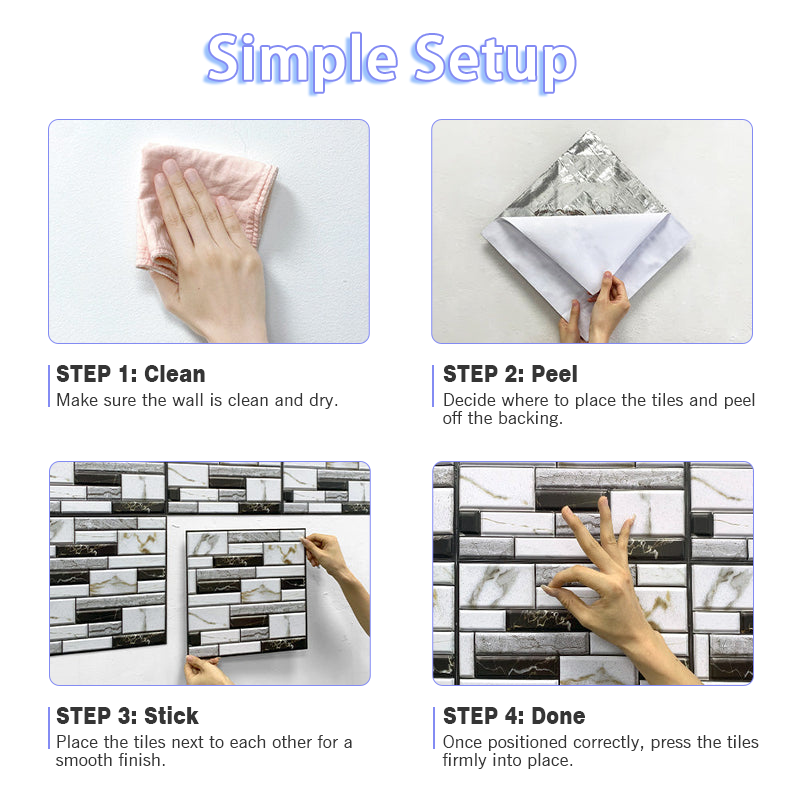 Simple Setup

STEP 1: Clean
Make sure the wall is clean and dry.

STEP 2: Peel
Decide where to place the tiles and peel off the backing.

STEP 3: Stick
Place the tiles next to each other for a smooth finish.

STEP 4: Done
Once positioned correctly, press the tiles firmly into place.