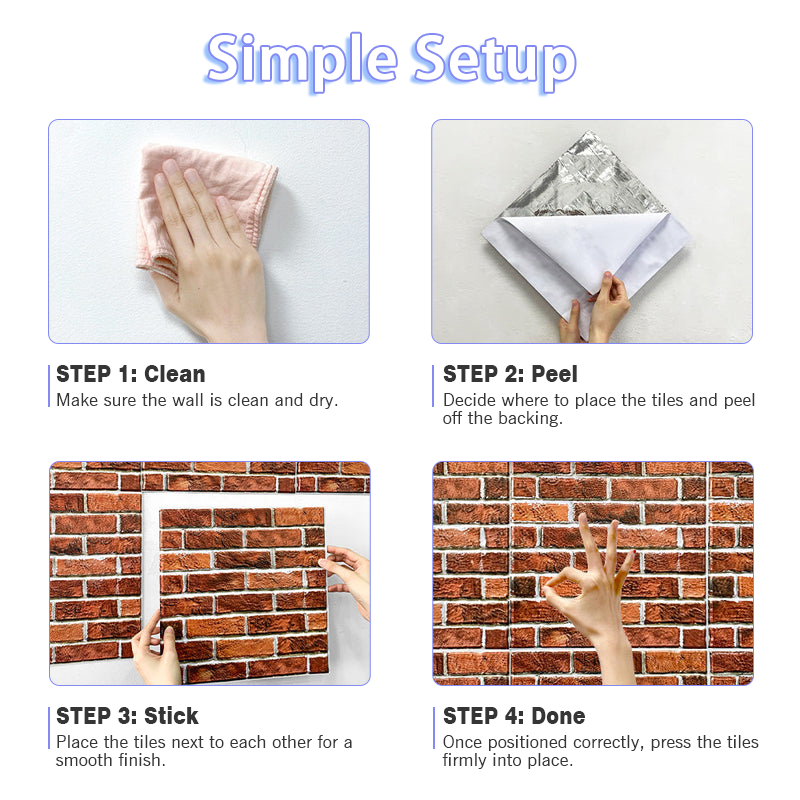 Simple Setup

STEP 1: Clean
Make sure the wall is clean and dry.

STEP 2: Peel
Decide where to place the tiles and peel off the backing.

STEP 3: Stick
Place the tiles next to each other for a smooth finish.

STEP 4: Done
Once positioned correctly, press the tiles firmly into place.