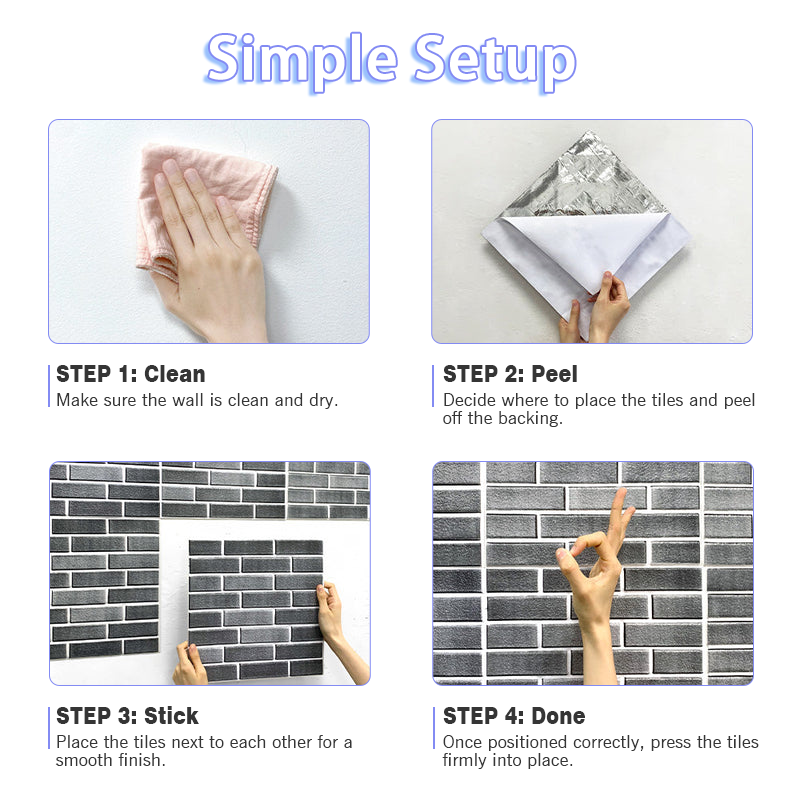 Simple Setup

STEP 1: Clean
Make sure the wall is clean and dry.

STEP 2: Peel
Decide where to place the tiles and peel off the backing.

STEP 3: Stick
Place the tiles next to each other for a smooth finish.

STEP 4: Done
Once positioned correctly, press the tiles firmly into place.