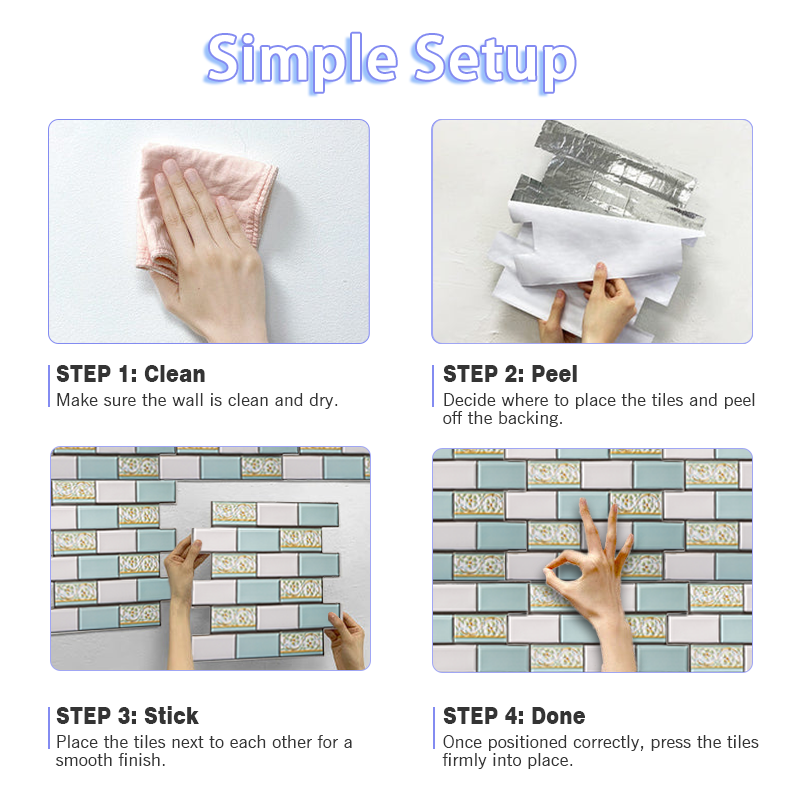 Simple Setup

STEP 1: Clean
Make sure the wall is clean and dry.

STEP 2: Peel
Decide where to place the tiles and peel off the backing.

STEP 3: Stick
Place the tiles next to each other for a smooth finish.

STEP 4: Done
Once positioned correctly, press the tiles firmly into place.