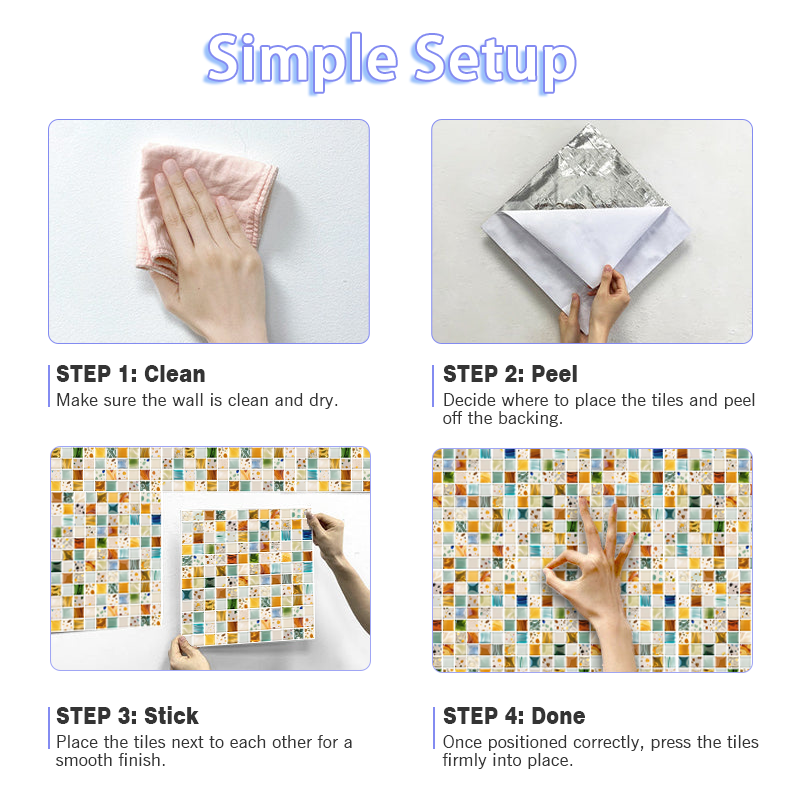 Simple Setup

STEP 1: Clean
Make sure the wall is clean and dry.

STEP 2: Peel
Decide where to place the tiles and peel off the backing.

STEP 3: Stick
Place the tiles next to each other for a smooth finish.

STEP 4: Done
Once positioned correctly, press the tiles firmly into place.