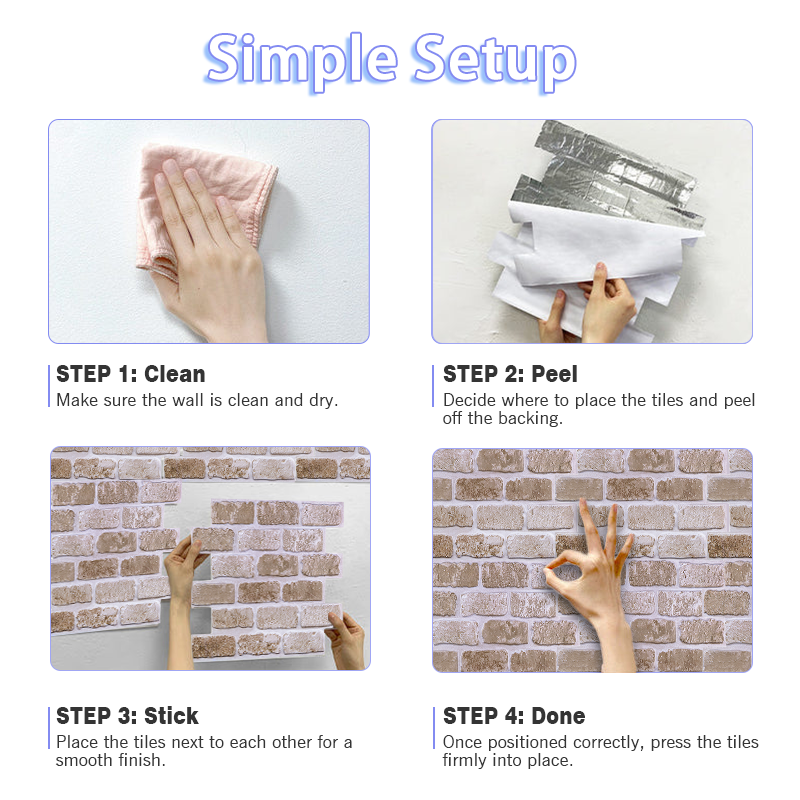 Simple Setup

STEP 1: Clean
Make sure the wall is clean and dry.

STEP 2: Peel
Decide where to place the tiles and peel off the backing.

STEP 3: Stick
Place the tiles next to each other for a smooth finish.

STEP 4: Done
Once positioned correctly, press the tiles firmly into place.